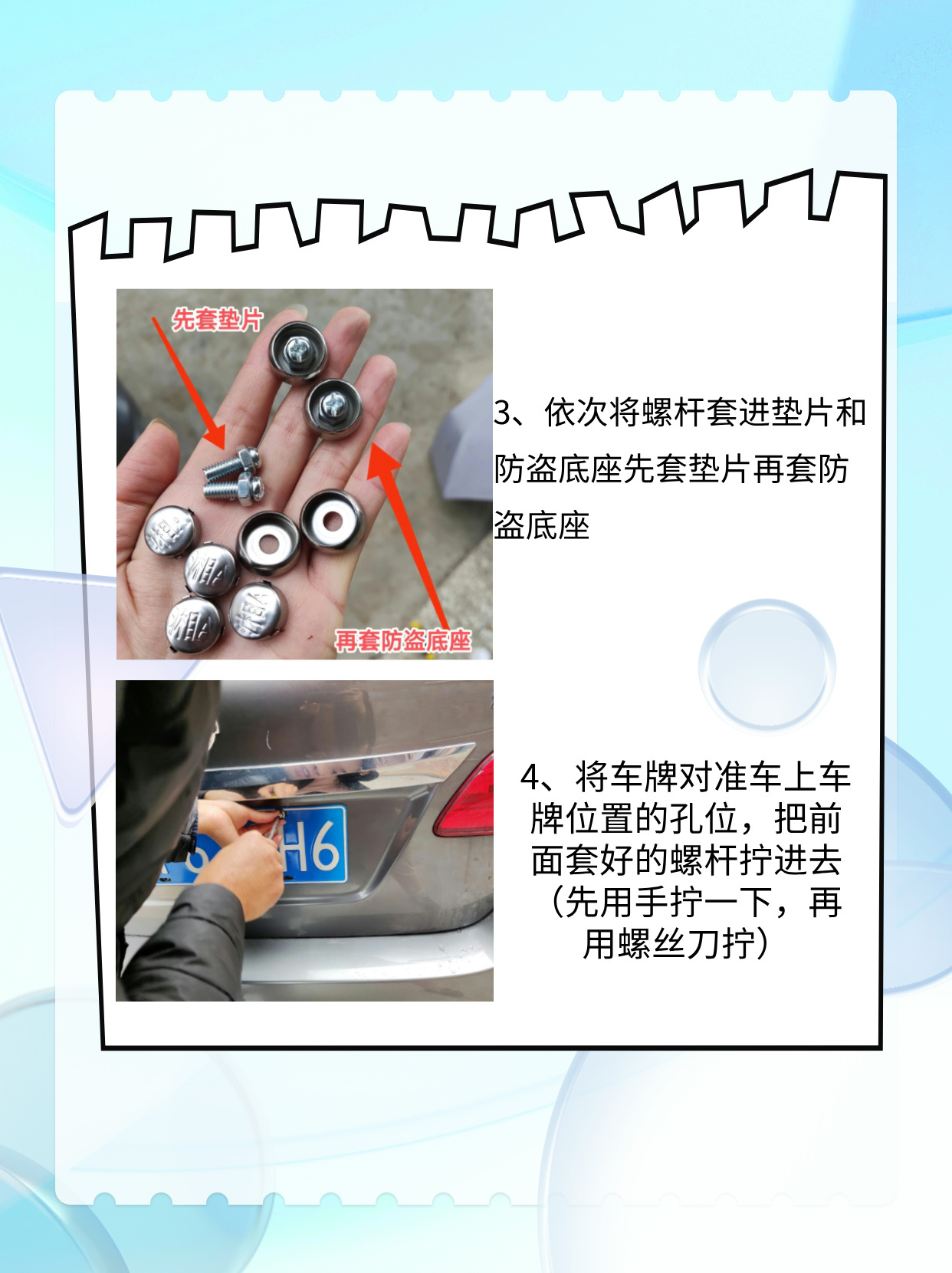 先套垫片

再套防盗底座

3、依次将螺杆套进垫片和防盗底座先套垫片再套防盗底座

H6

4、将车牌对准车上车牌位置的孔位，把前面套好的螺杆拧进去（先用手拧一下，再用螺丝刀拧）